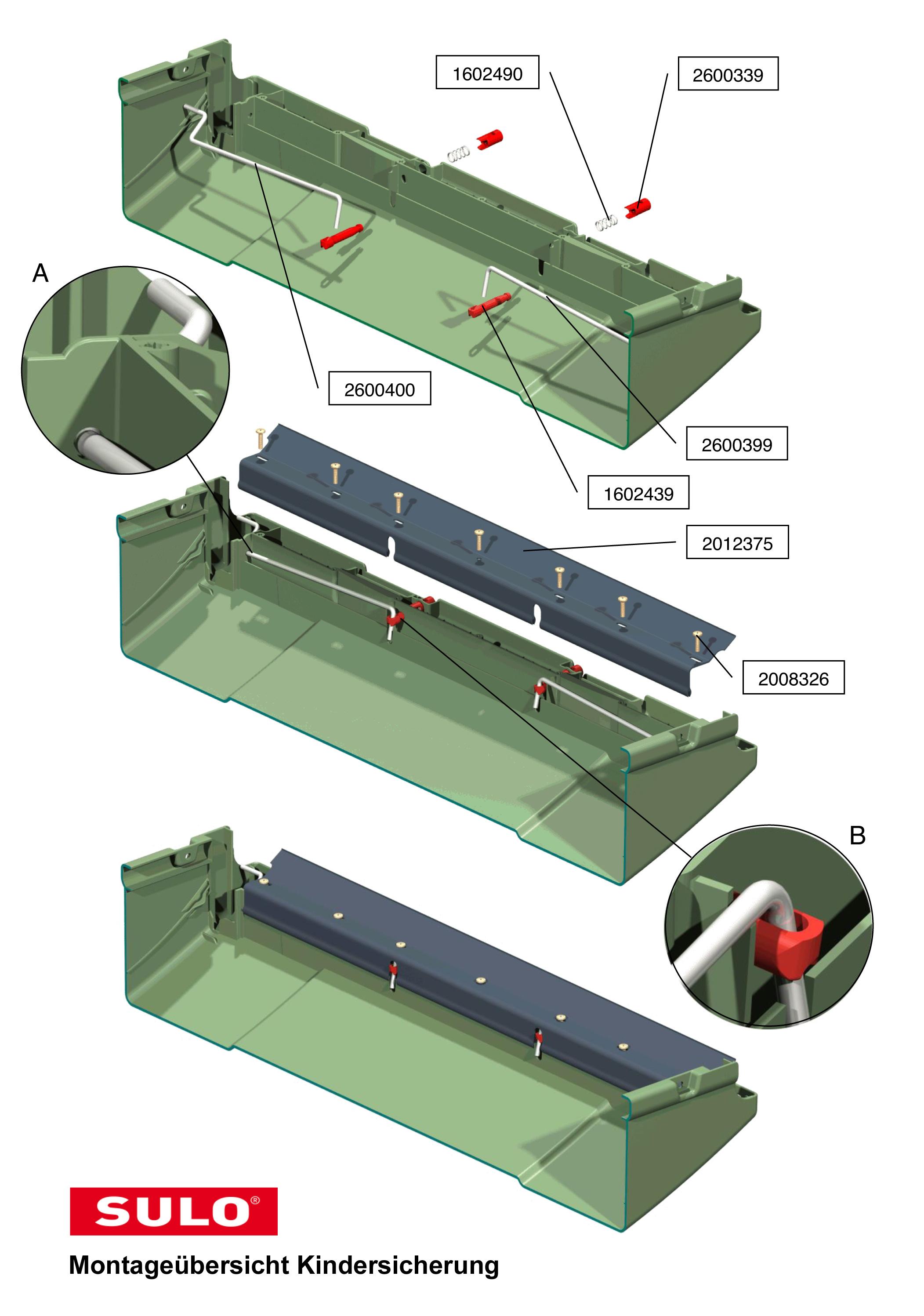 1602490

2600339

A

2600400

2600399

1602439

2012375

2008326

B

SULO®

Montageübersicht Kindersicherung